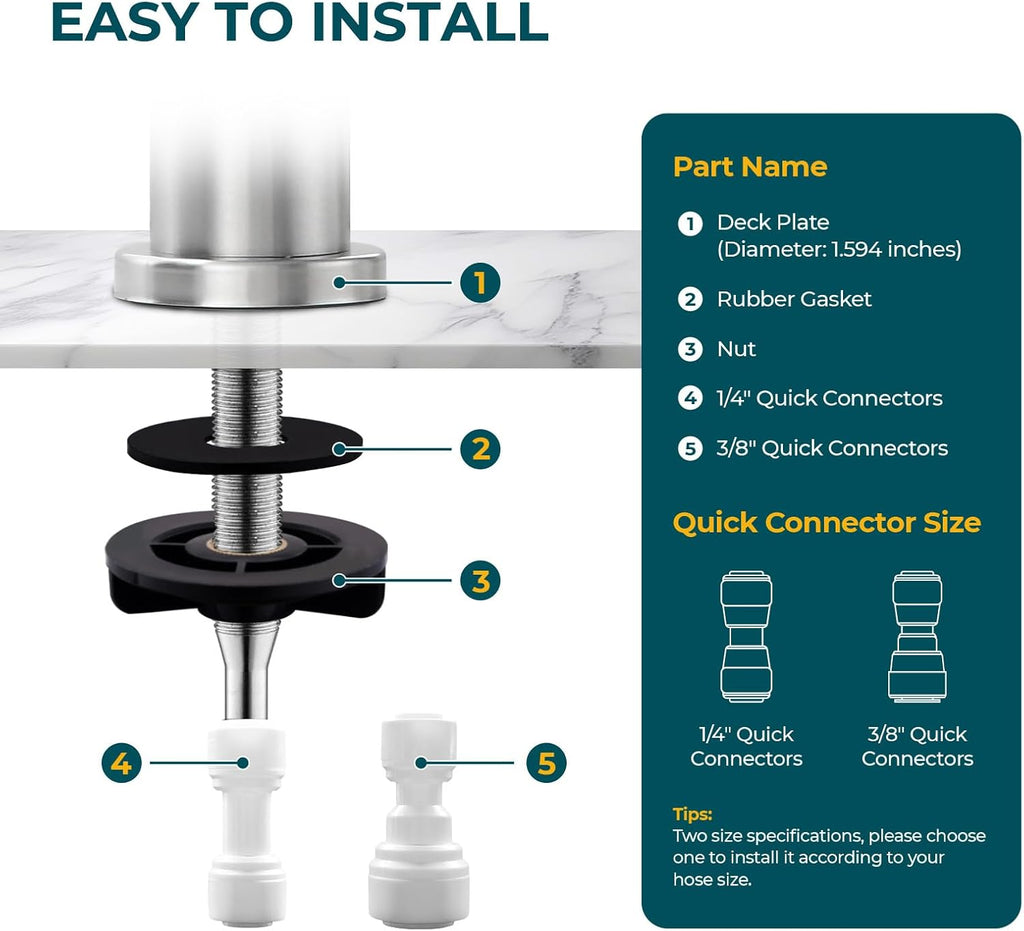 EASY TO INSTALL

1

2

3

4

5

Part Name

1 Deck Plate (Diameter: 1.594 inches)

2 Rubber Gasket

3 Nut

4 1/4" Quick Connectors

5 3/8" Quick Connectors

Quick Connector Size

1/4" Quick Connectors

3/8" Quick Connectors

Tips:
Two size specifications, please choose one to install it according to your hose size.